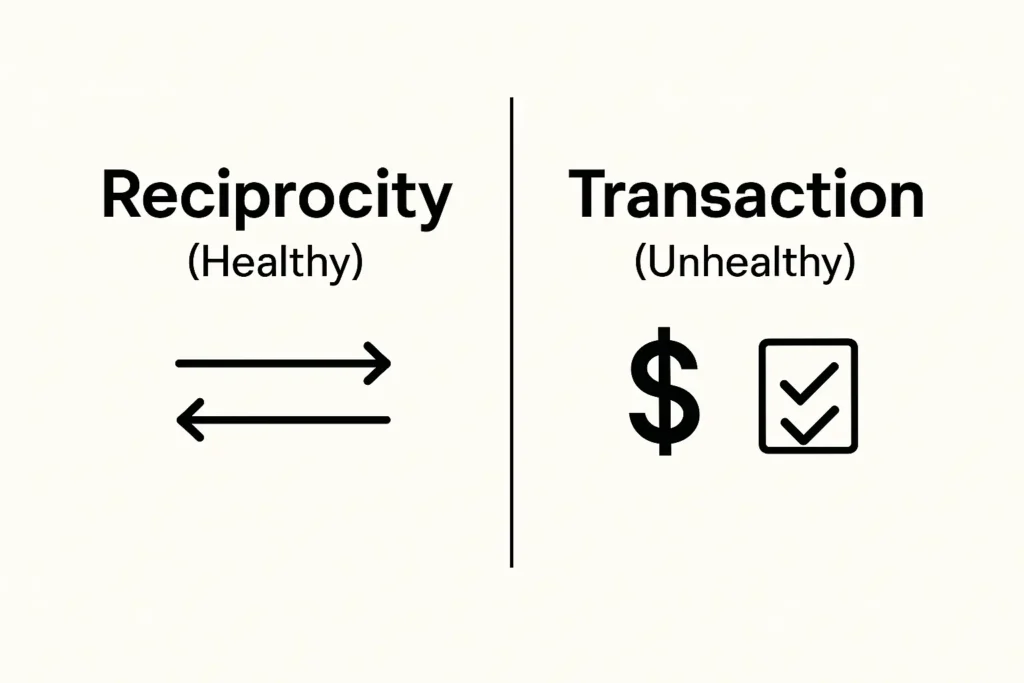 Reciprocity
(Healthy)

Transaction
(Unhealthy)

$